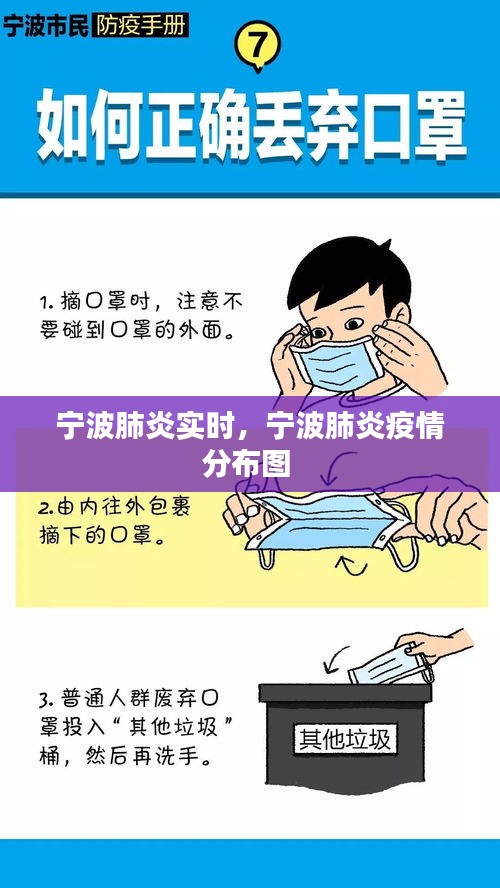 宁波市民 防疫手册

7

如何正确丢弃口罩

1. 摘口罩时，注意不要碰到口罩的外面。

宁波肺炎实时，宁波肺炎疫情分布图

2.由内往外包裹摘下的口罩。

3. 普通人群废弃口罩投入“其他垃圾”桶，然后再洗手。

其他垃圾